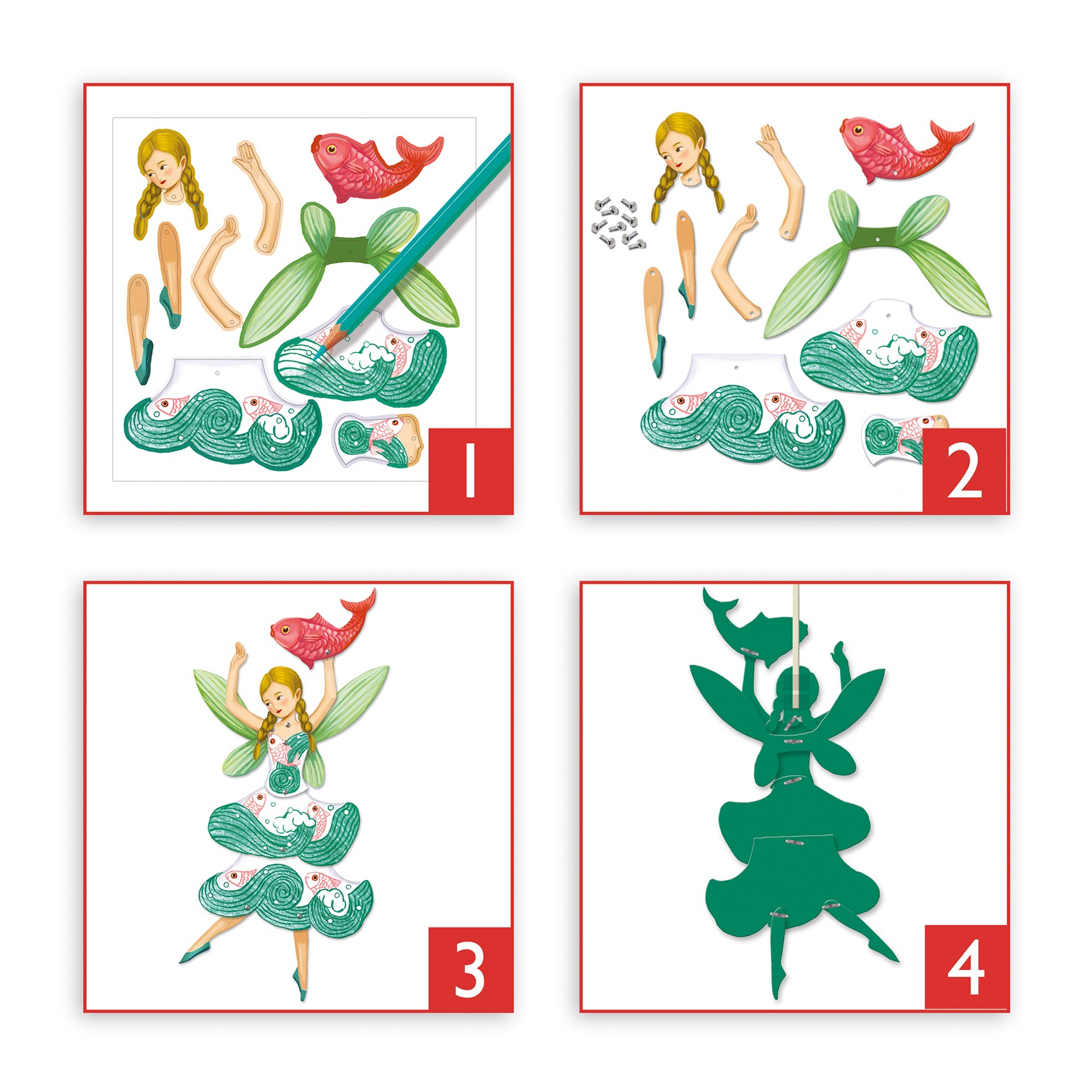 1

2

3

4